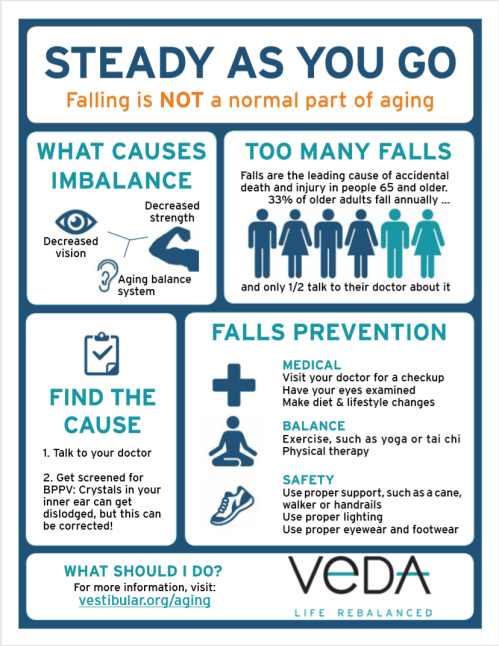 STEADY AS YOU GO

Falling is NOT a normal part of aging

WHAT CAUSES IMBALANCE

Decreased vision

Decreased strength

Aging balance system

TOO MANY FALLS

Falls are the leading cause of accidental death and injury in people 65 and older. 33% of older adults fall annually ...

and only 1/2 talk to their doctor about it

FIND THE CAUSE

1. Talk to your doctor

2. Get screened for BPPV: Crystals in your inner ear can get dislodged, but this can be corrected!

FALLS PREVENTION

MEDICAL
Visit your doctor for a checkup
Have your eyes examined
Make diet & lifestyle changes

BALANCE
Exercise, such as yoga or tai chi
Physical therapy

SAFETY
Use proper support, such as a cane, walker or handrails
Use proper lighting
Use proper eyewear and footwear

WHAT SHOULD I DO?
For more information, visit:
vestibular.org/aging

VEDA
LIFE REBALANCED