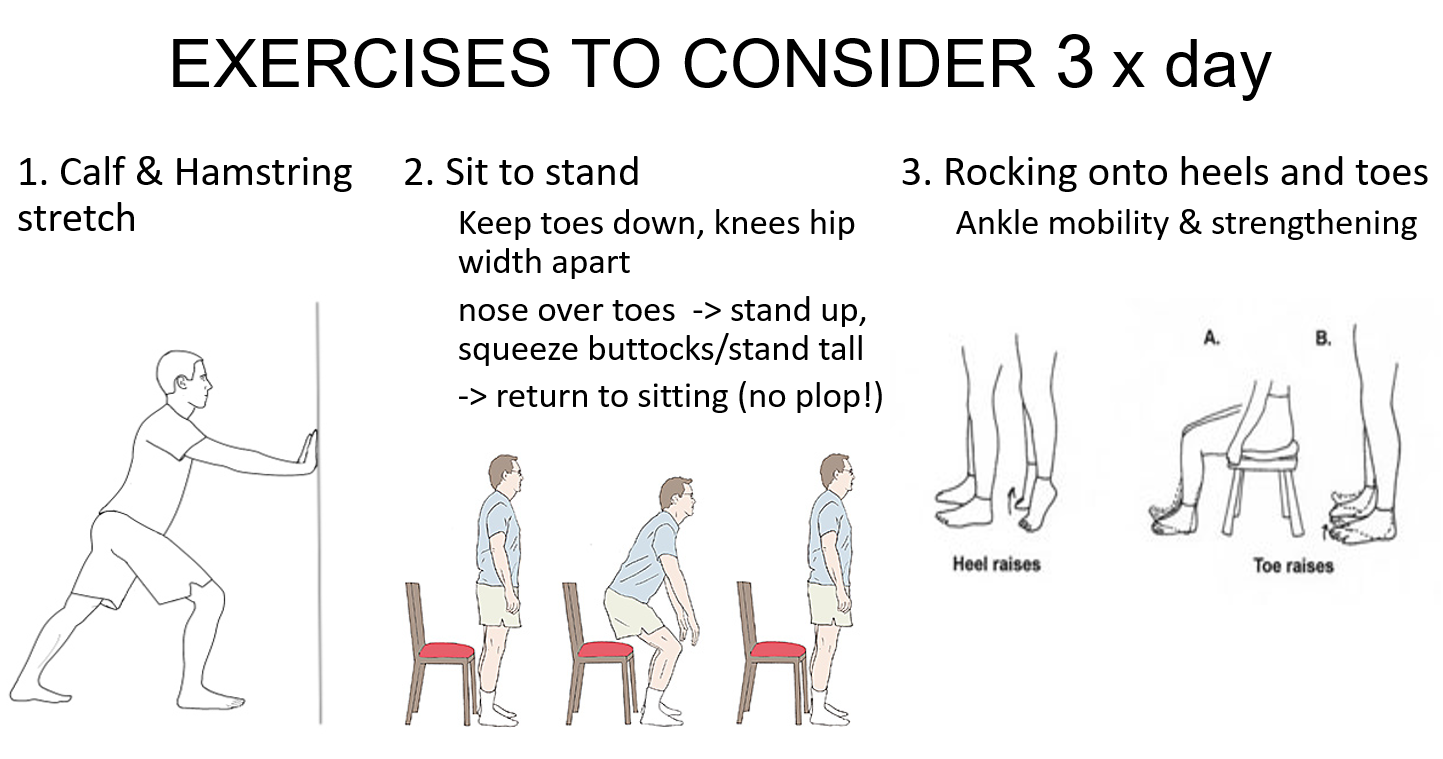 EXERCISES TO CONSIDER 3 x day

1. Calf & Hamstring stretch

2. Sit to stand

Keep toes down, knees hip width apart

nose over toes -> stand up, squeeze buttocks/stand tall

-> return to sitting (no plop!)

3. Rocking onto heels and toes

Ankle mobility & strengthening

A.

B.

Heel raises

Toe raises